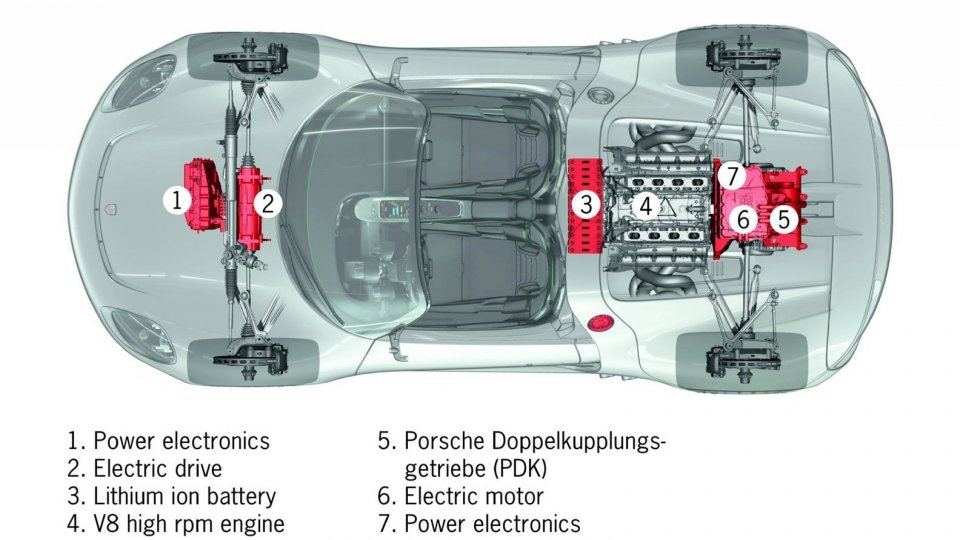 1
2
3
4
7
6
5

1. Power electronics
2. Electric drive
3. Lithium ion battery
4. V8 high rpm engine

5. Porsche Doppelkupplungsgetriebe (PDK)
6. Electric motor
7. Power electronics