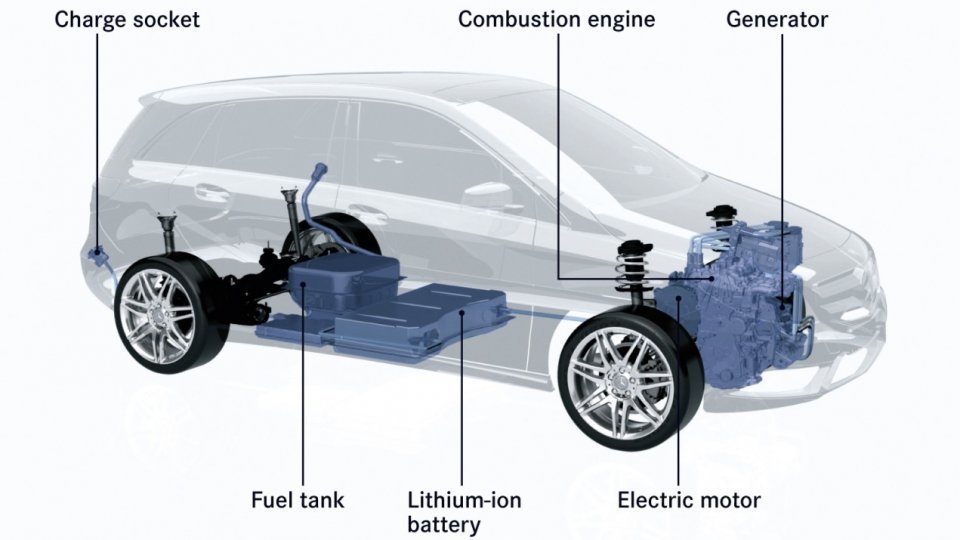 Charge socket
Combustion engine
Generator
Fuel tank
Lithium-ion battery
Electric motor