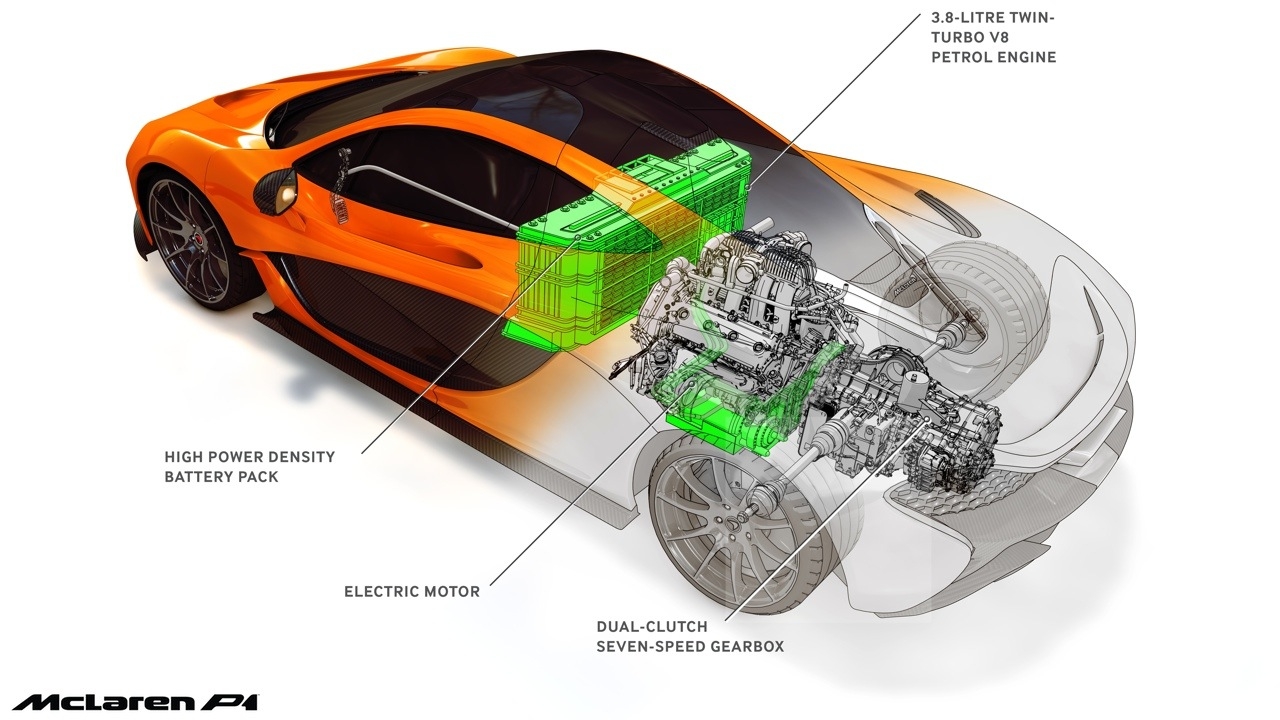 3.8-LITRE TWIN-TURBO V8 PETROL ENGINE

HIGH POWER DENSITY BATTERY PACK

ELECTRIC MOTOR

DUAL-CLUTCH SEVEN-SPEED GEARBOX

McLaren P1